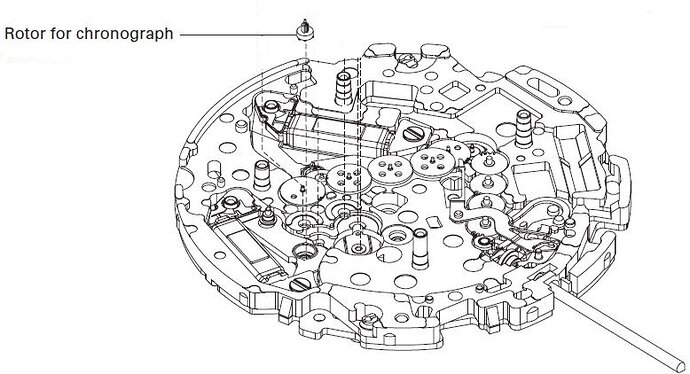 Rotor for chronograph