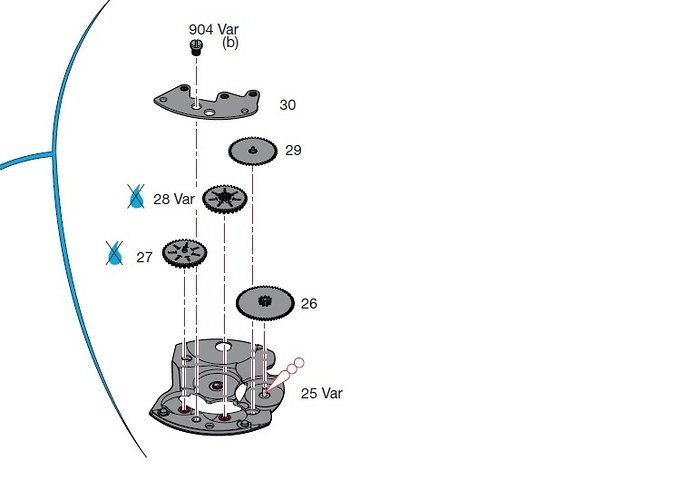 904 Var
(b)

30

29

28 Var

27

26

25 Var