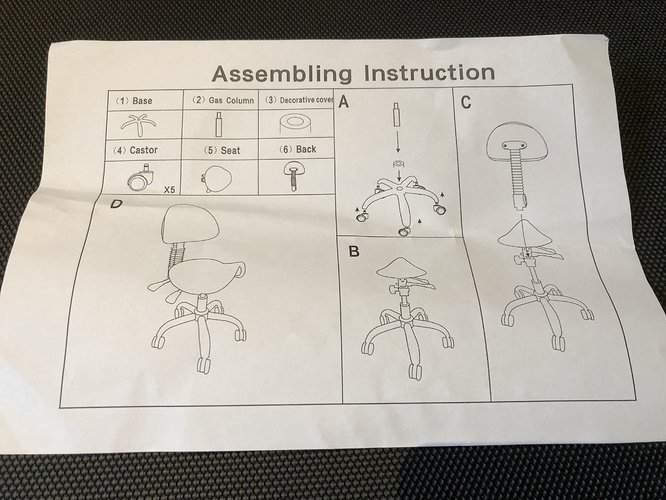 Assembling Instruction

| (1) Base | (2) Gas Column | (3) Decorative cover |
|---|---|---|
| | | |
| (4) Castor | (5) Seat | (6) Back |
| X5 | | |

A

C

D

B