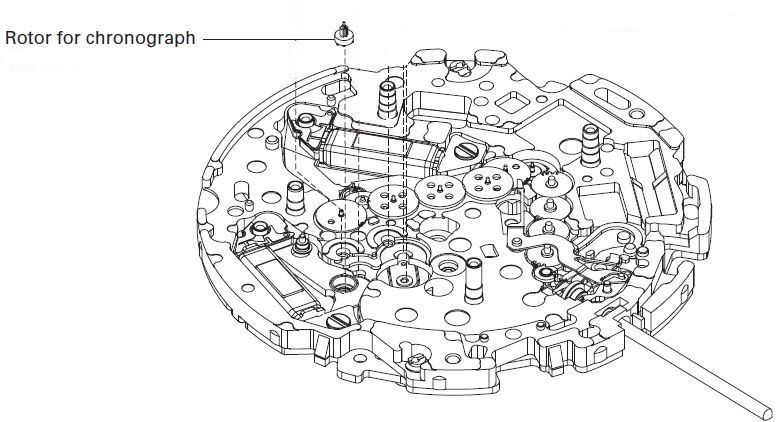 Rotor for chronograph