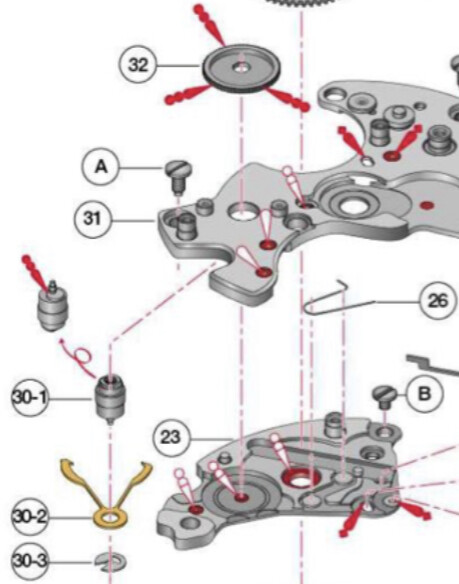 32
A
31
26
30-1
B
23
30-2
30-3