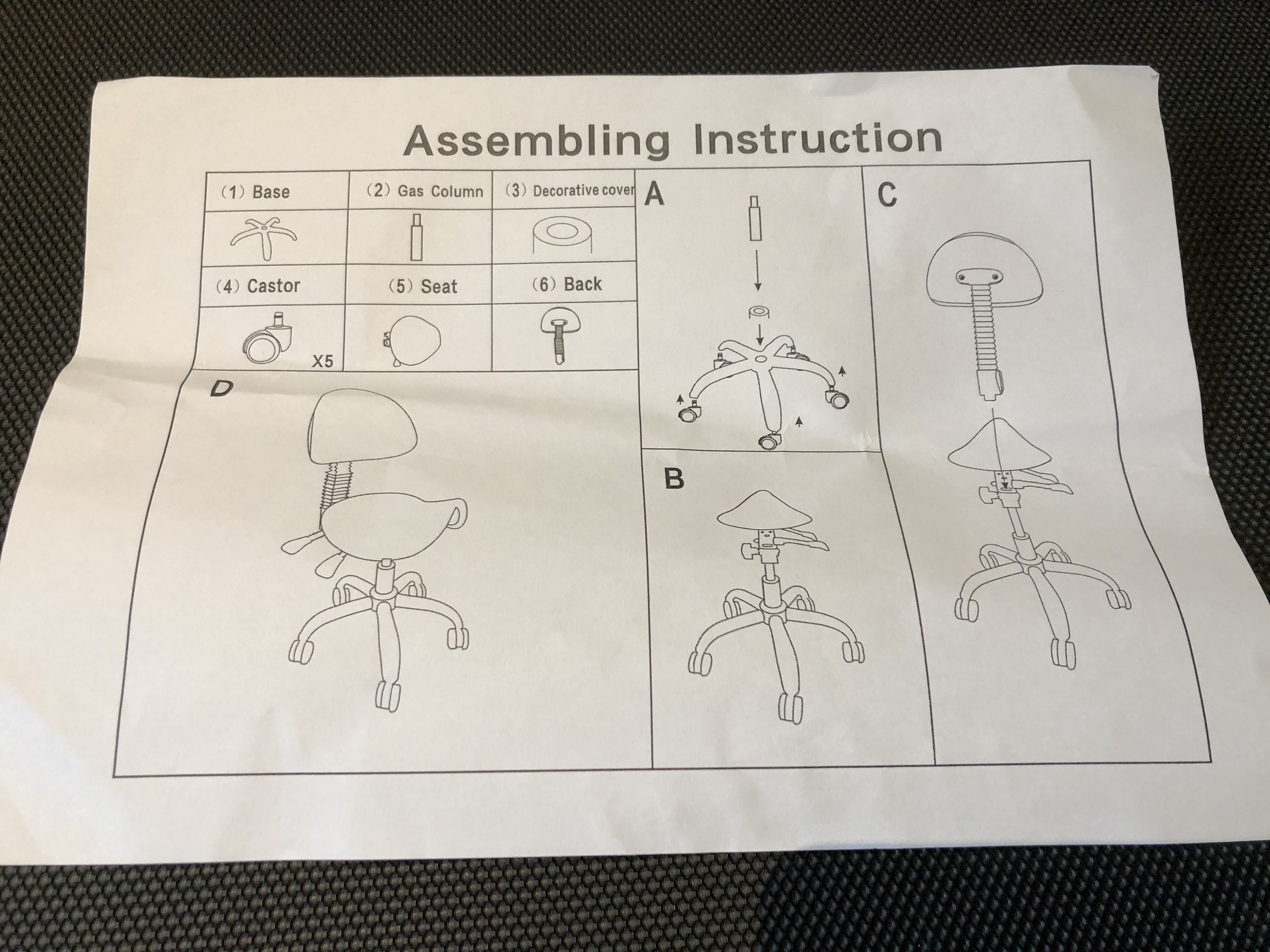 Assembling Instruction

| (1) Base | (2) Gas Column | (3) Decorative cover |
|---|---|---|
| | | |
| (4) Castor | (5) Seat | (6) Back |
| X5 | | |

A

C

D

B