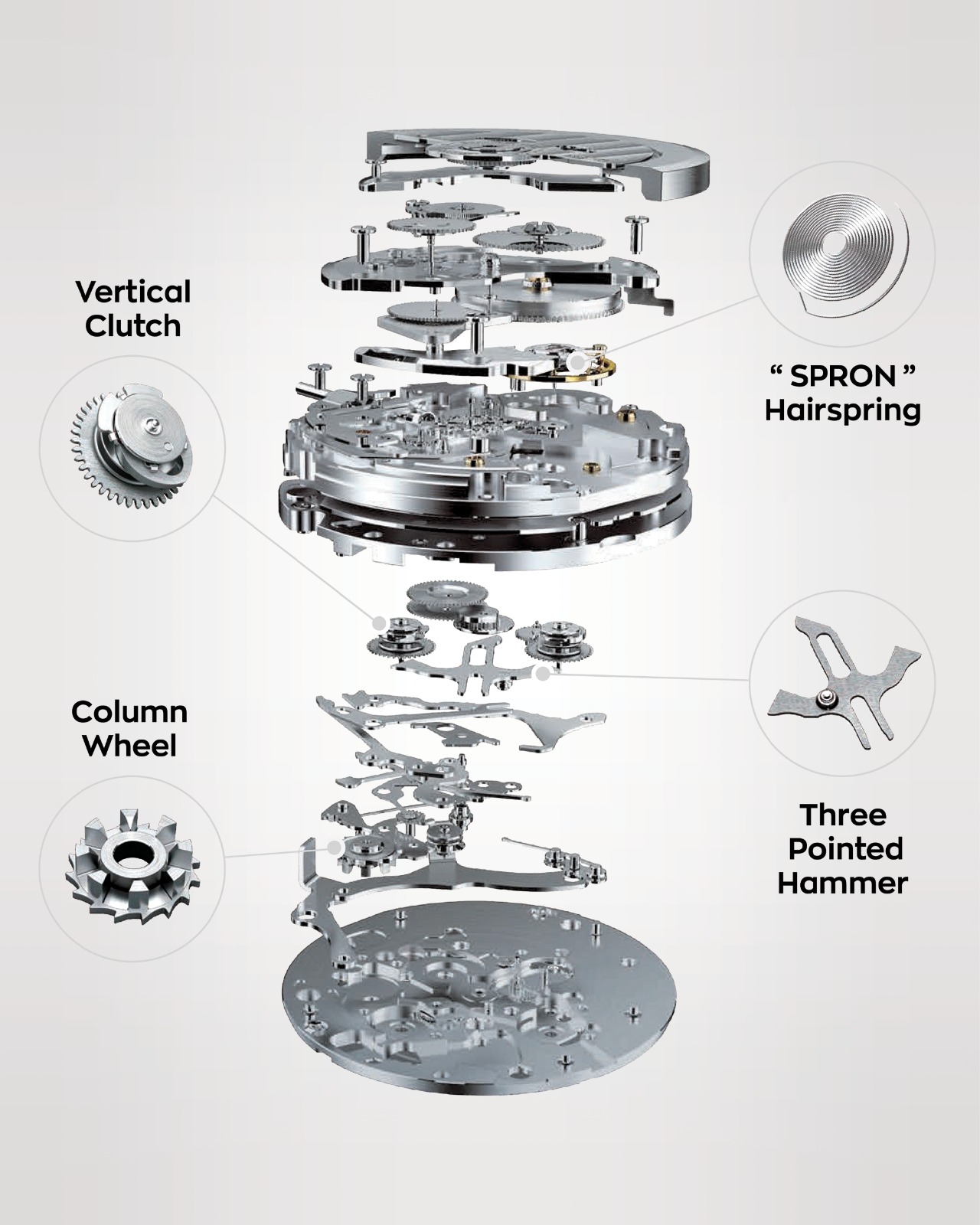 Vertical Clutch

" SPRON " Hairspring

Column Wheel

Three Pointed Hammer